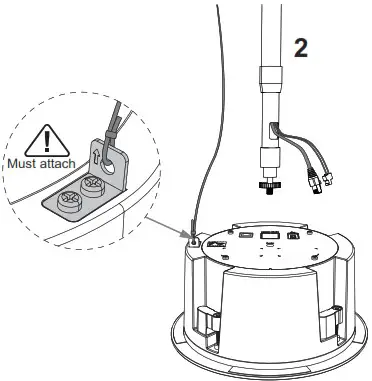 2

Must attach