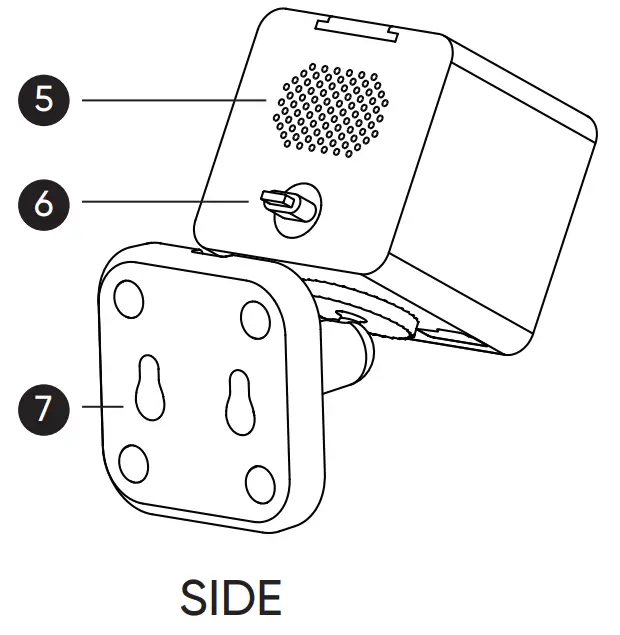 5
6
7
SIDE