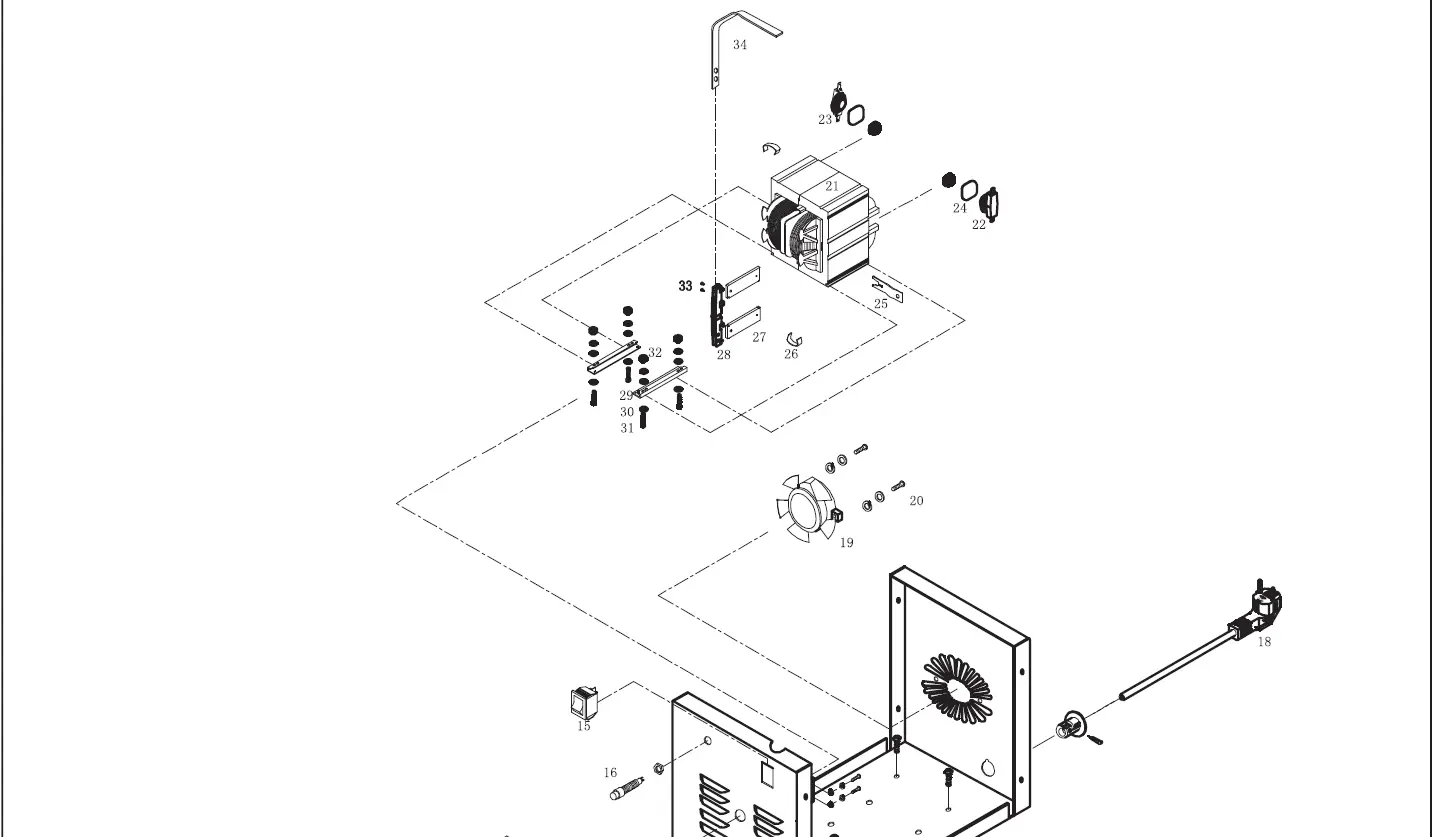 34
23
21
24
22
33
25
27
28
26
32
29
30
31
20
19
18
15
16