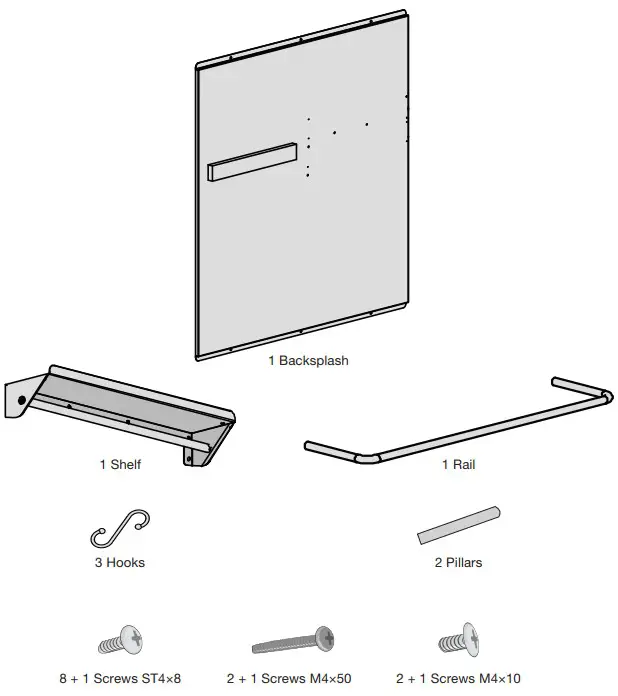 1 Backsplash

1 Shelf

1 Rail

3 Hooks

2 Pillars

8 + 1 Screws ST4×8

2 + 1 Screws M4×50

2 + 1 Screws M4×10