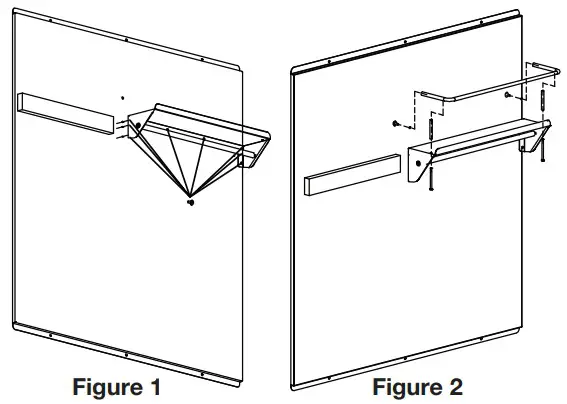 Figure 1

Figure 2