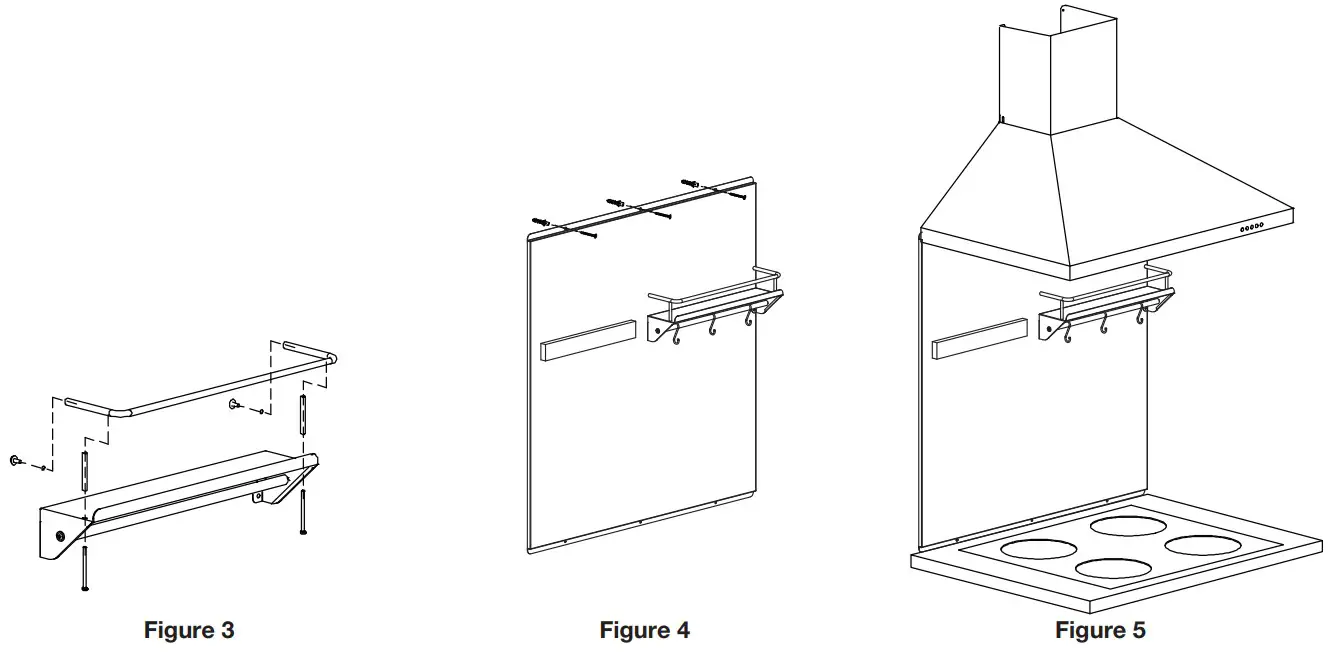 Figure 3

Figure 4

Figure 5