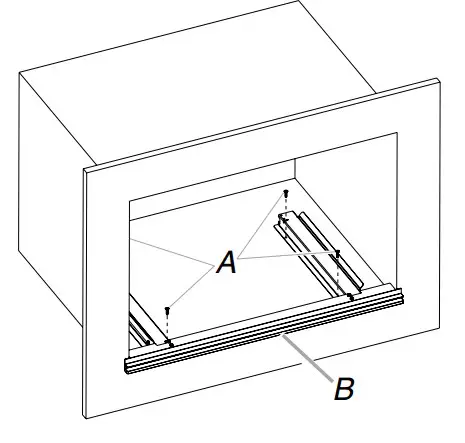 A
B