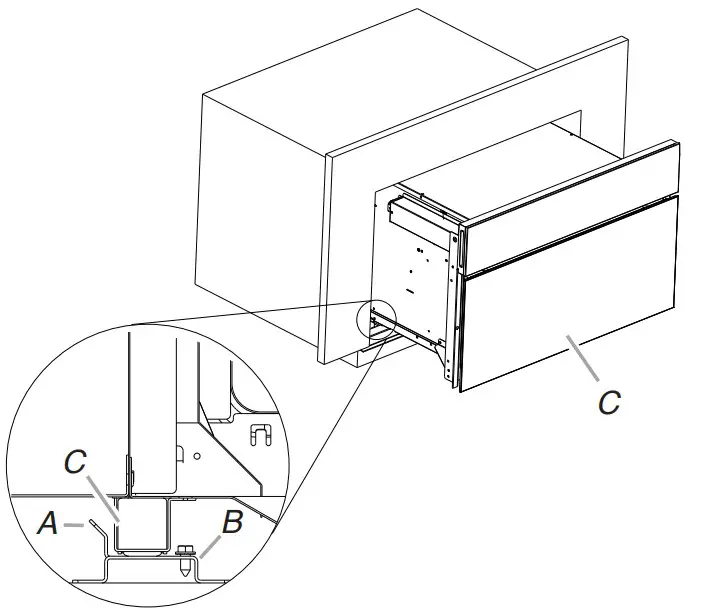 C
C
A
B