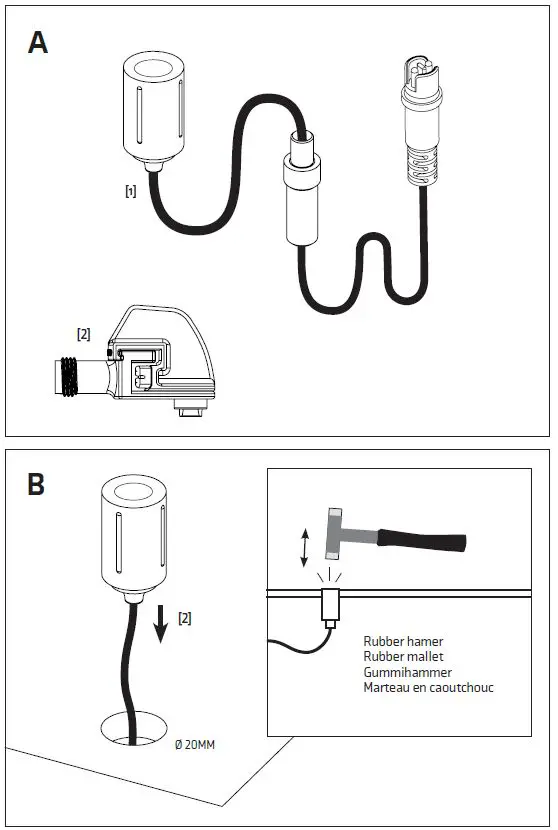 A

[1]

[2]

B

[2]

Ø 20MM

Rubber hamer
Rubber mallet
Gummihammer
Marteau en caoutchouc