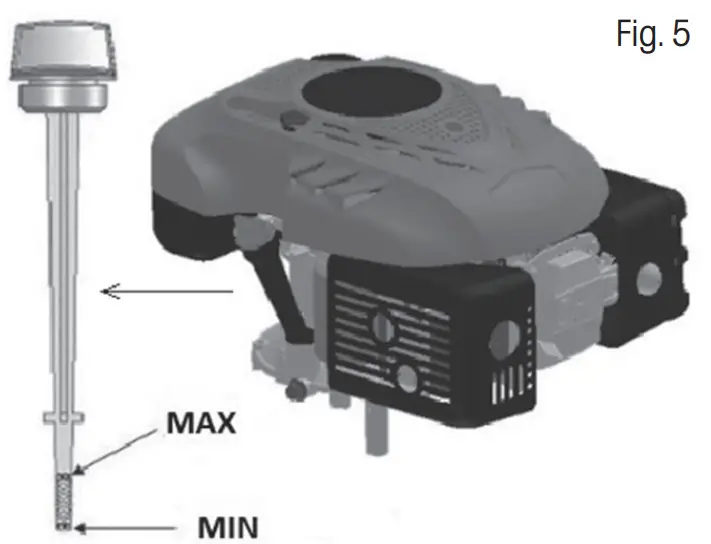 Fig. 5

MAX

MIN