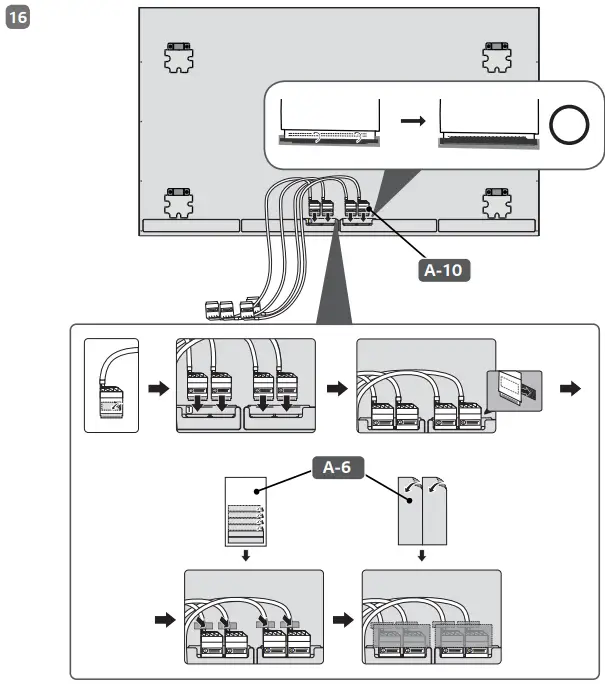 16

A-10

A-6