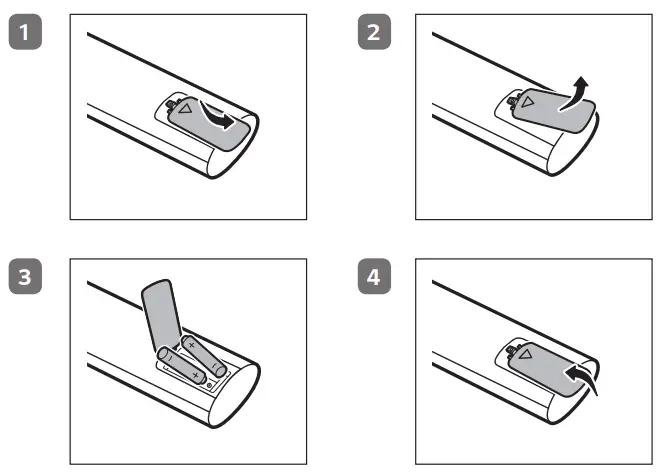 1

2

3

+
-
-
+

4