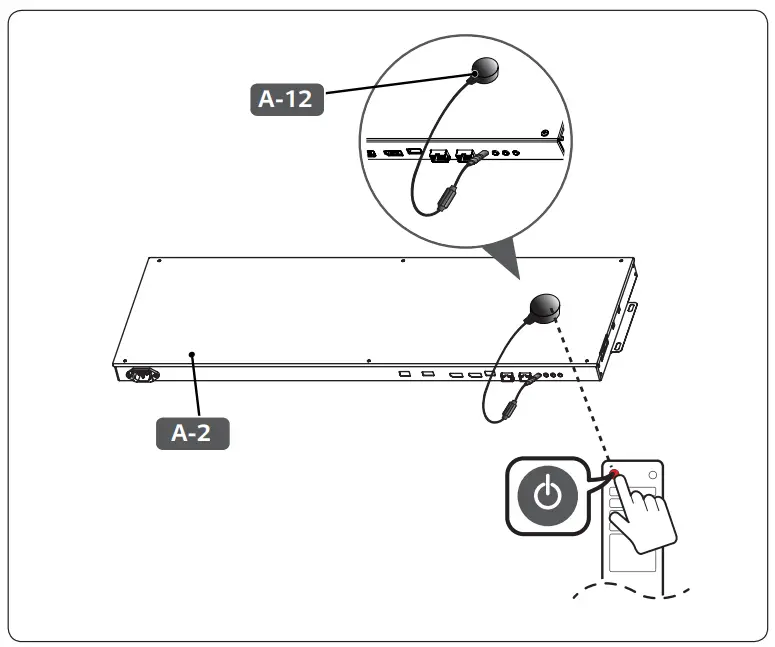 A-12

A-2