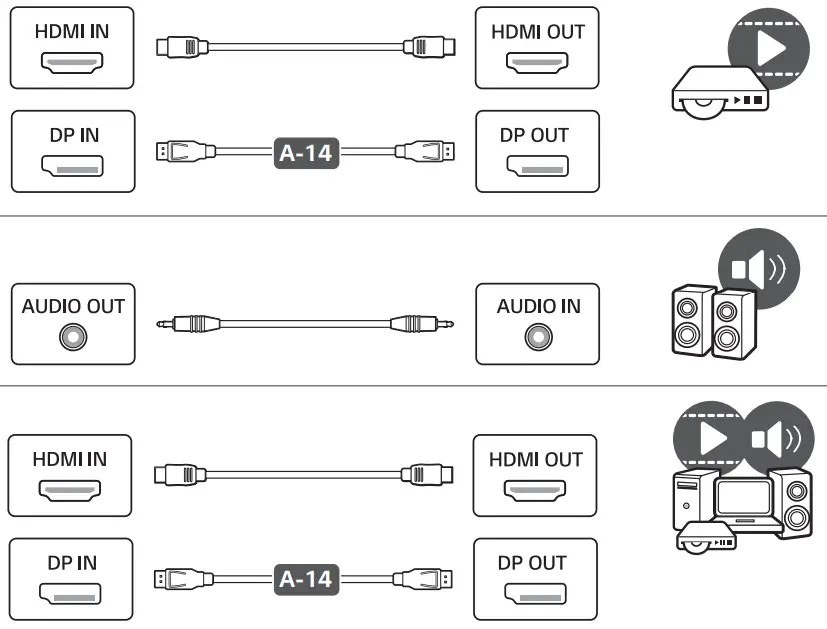 HDMI IN

HDMI OUT

DP IN

A-14

DP OUT

AUDIO OUT

AUDIO IN

HDMI IN

HDMI OUT

DP IN

A-14

DP OUT