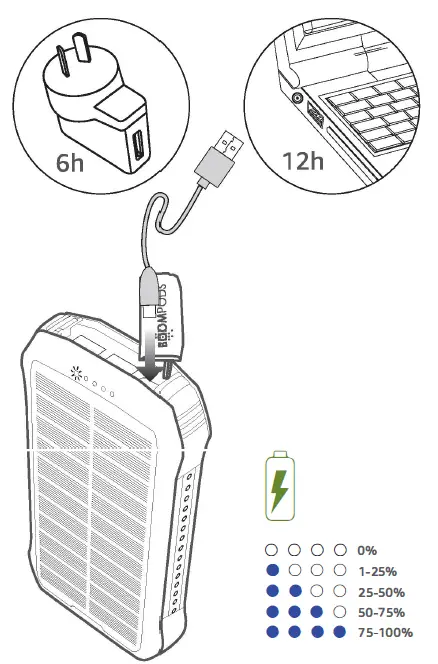 6h

12h

BOOMPODS

0%
1-25%
25-50%
50-75%
75-100%