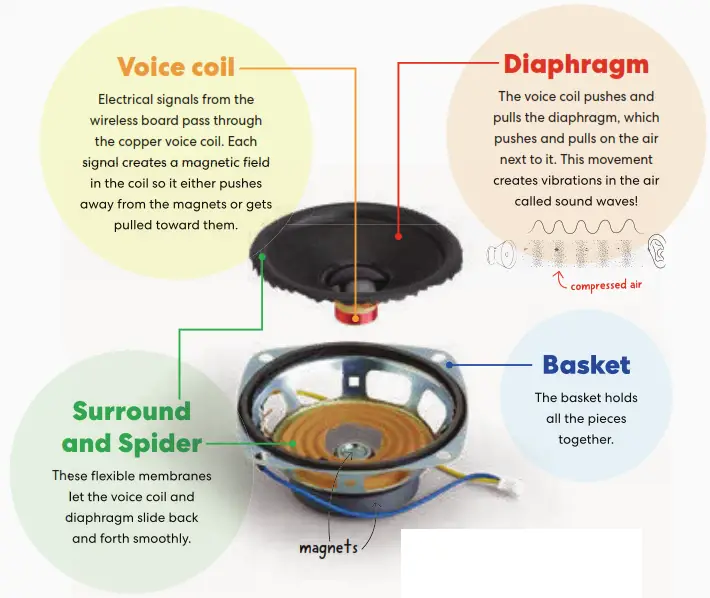 Voice coil

Electrical signals from the wireless board pass through the copper voice coil. Each signal creates a magnetic field in the coil so it either pushes away from the magnets or gets pulled toward them.

Diaphragm

The voice coil pushes and pulls the diaphragm, which pushes and pulls on the air next to it. This movement creates vibrations in the air called sound waves!

compressed air

Basket

The basket holds all the pieces together.

Surround and Spider

These flexible membranes let the voice coil and diaphragm slide back and forth smoothly.

magnets