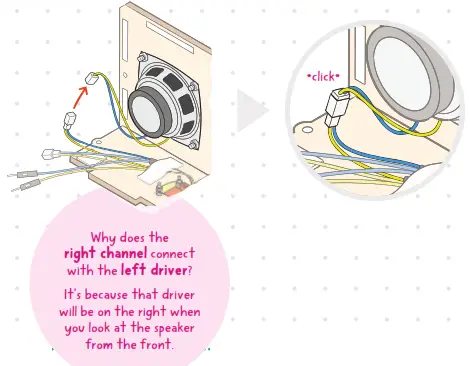 •click•

Why does the right channel connect with the left driver?

It's because that driver will be on the right when you look at the speaker from the front.