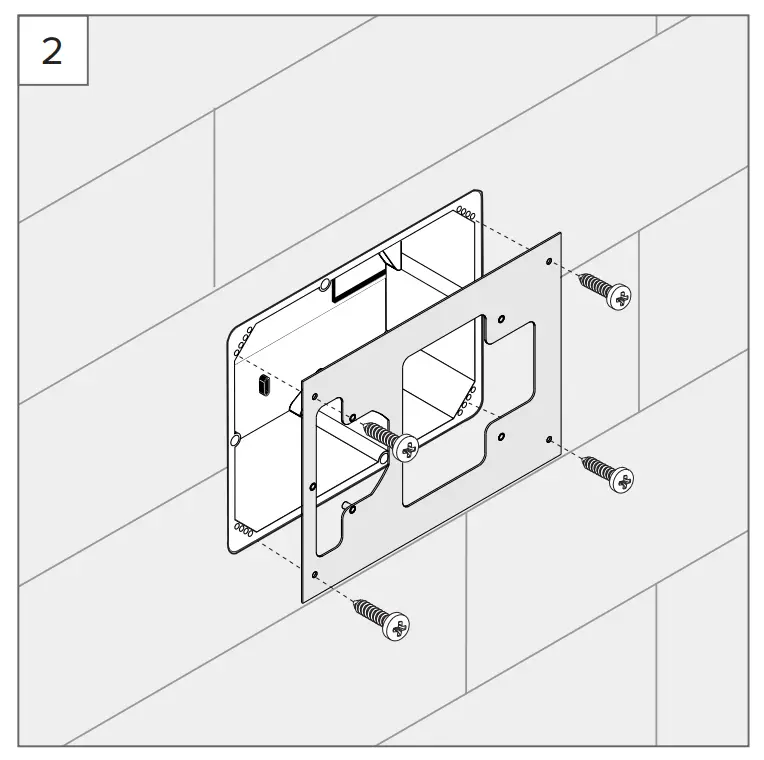 2