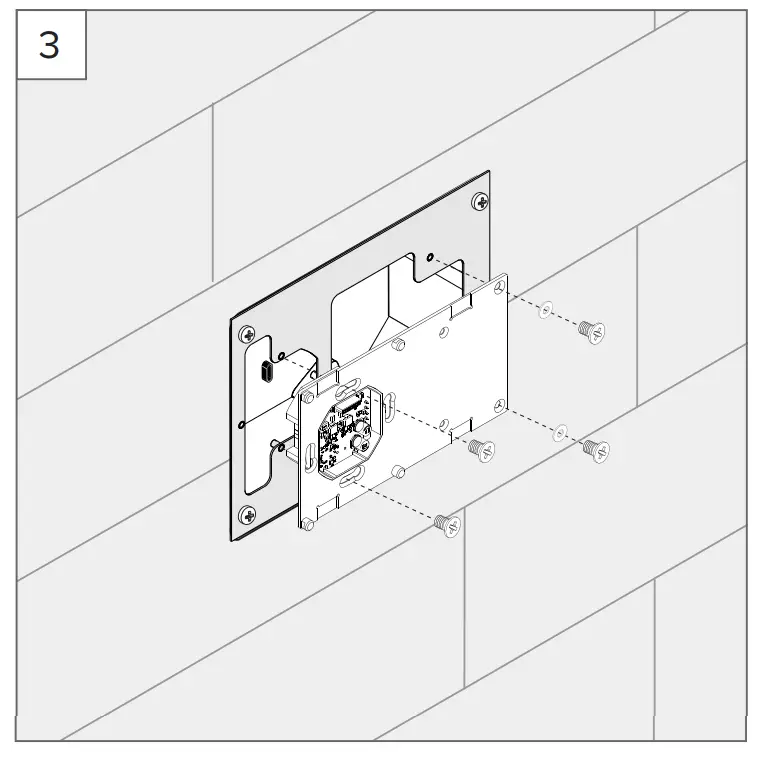 3