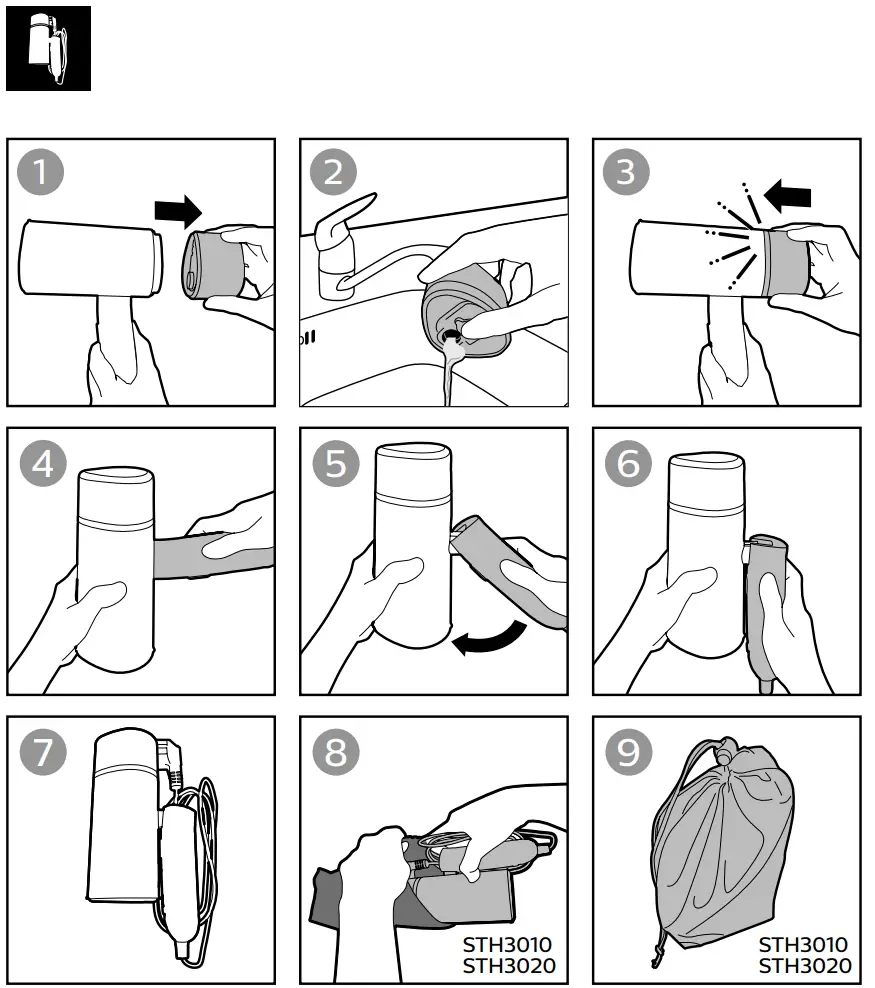 1

2

3

4

5

6

7

8

STH3010
STH3020

9

STH3010
STH3020