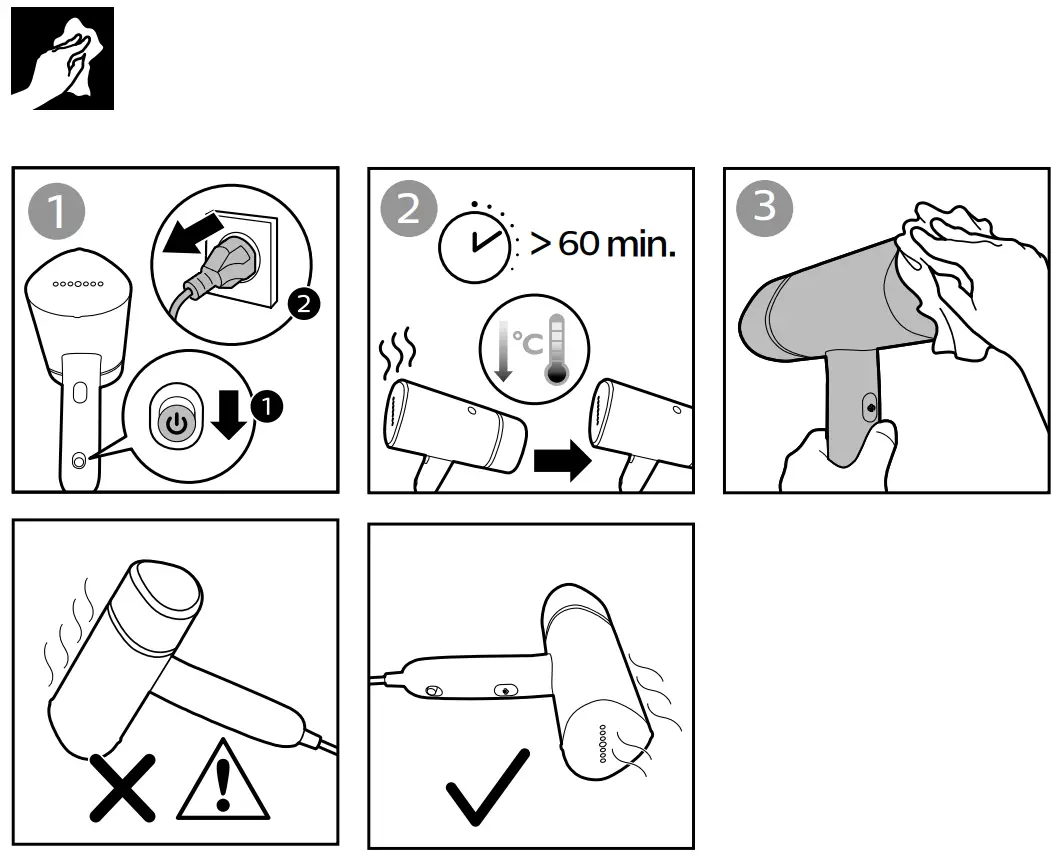 1
2
1
2
> 60 min.
°C
3