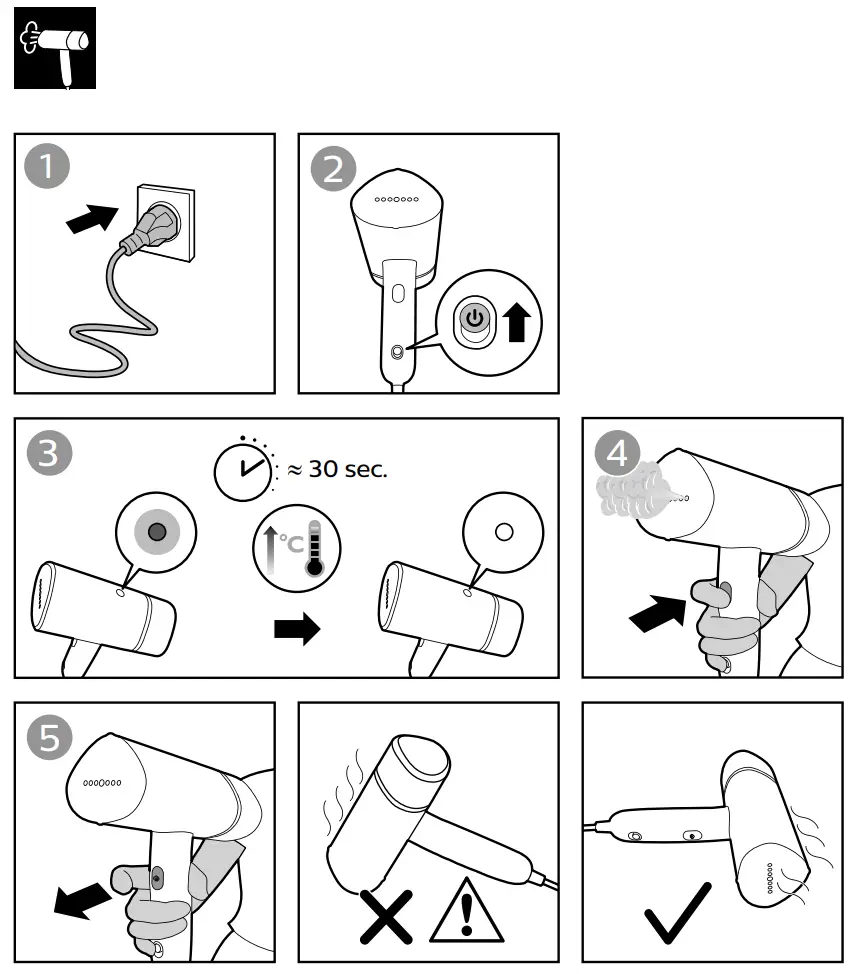 1

2

3

≈ 30 sec.

°C

4

5