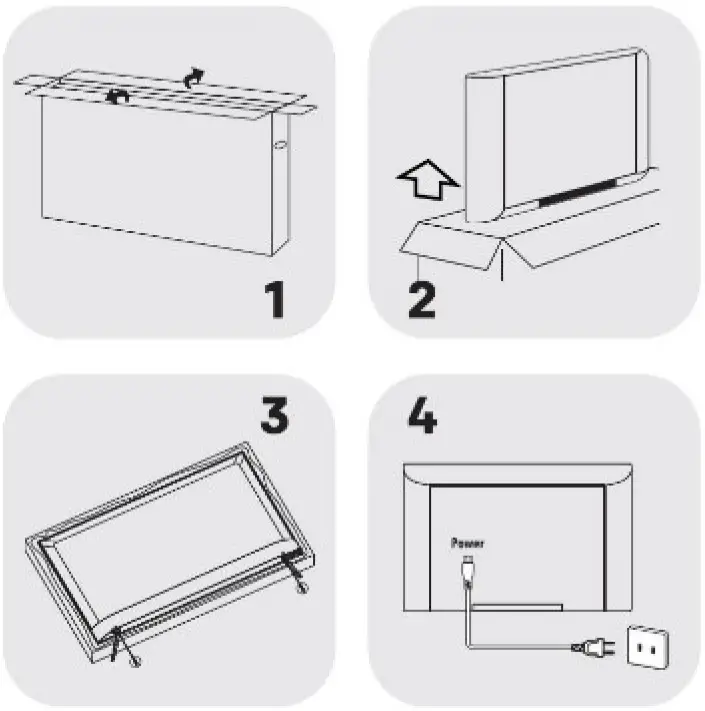 1

2

3

4

Power