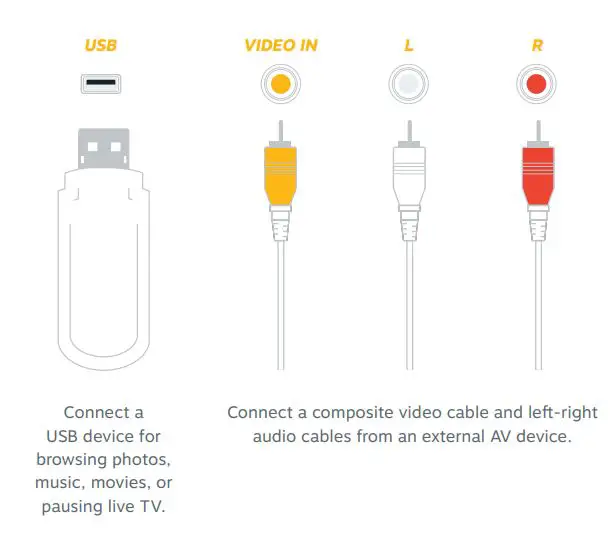 USB

VIDEO IN

L

R

Connect a USB device for browsing photos, music, movies, or pausing live TV.

Connect a composite video cable and left-right audio cables from an external AV device.