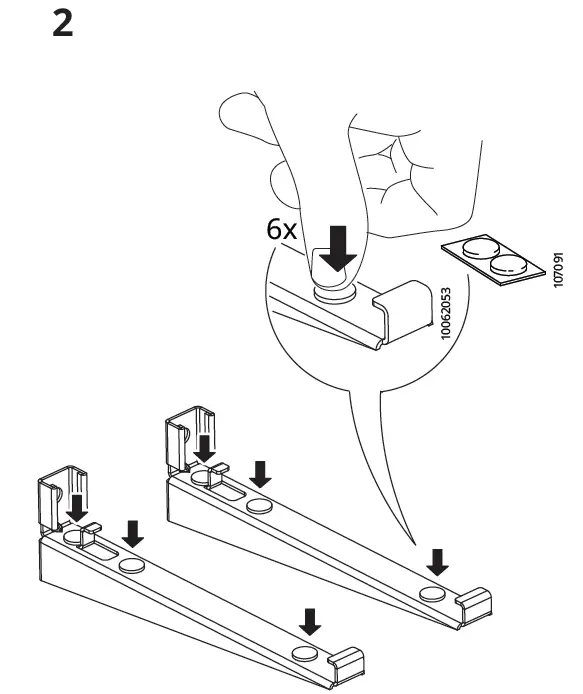 2

6x

10062053

107091