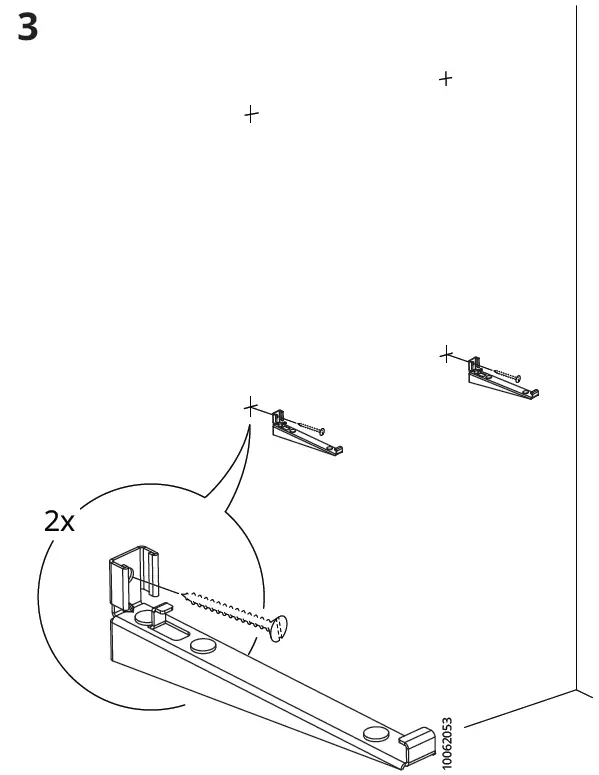 3

2x

10062053