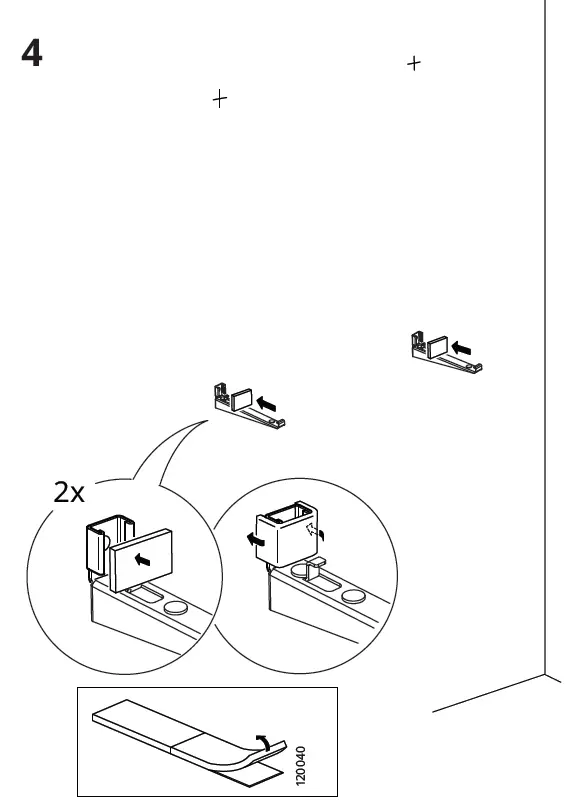 4

2x

120040