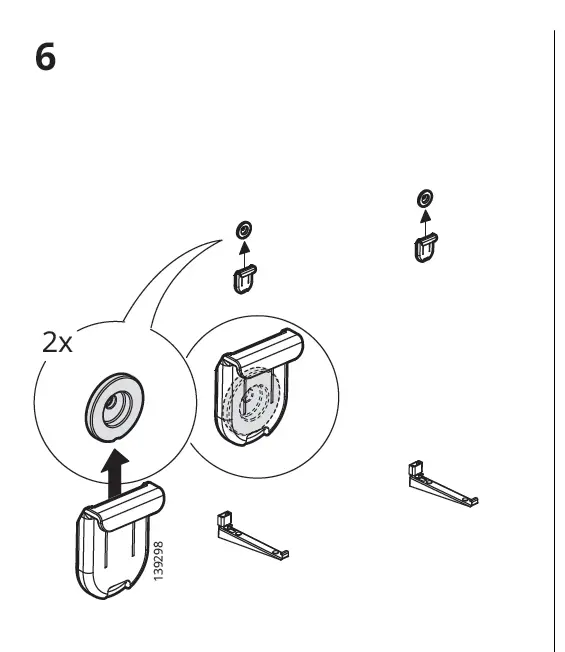 6

2x

139298