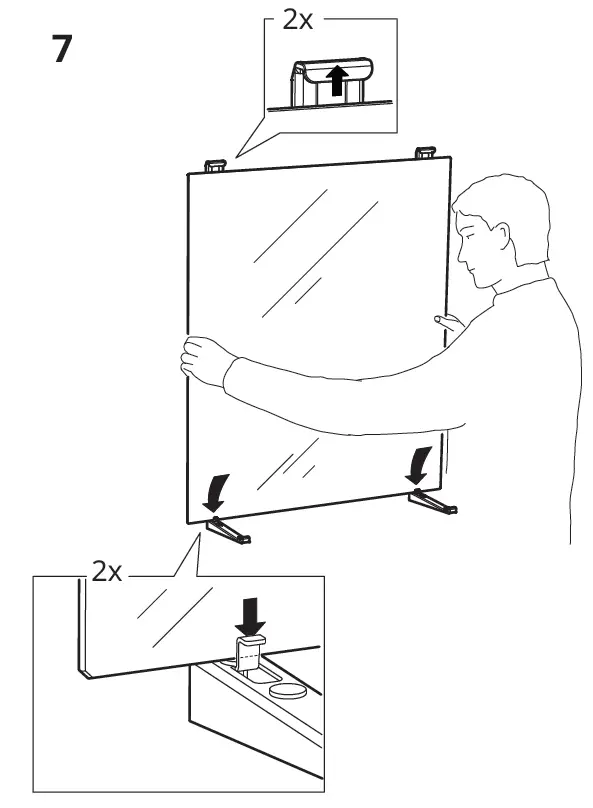 7

2x

2x