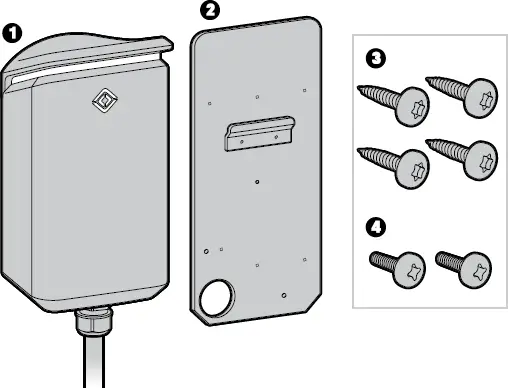 1
2
3
4