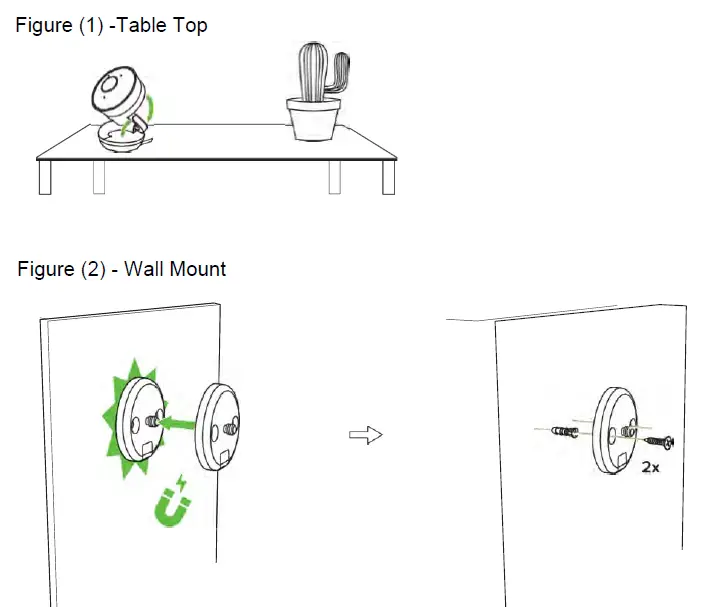 Figure (1) -Table Top

Figure (2) - Wall Mount

2x