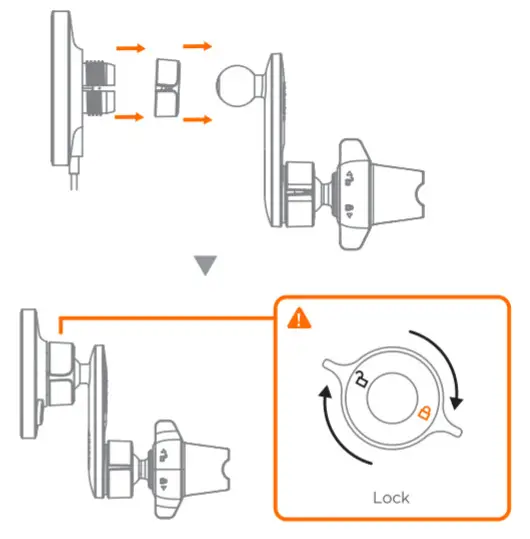 Lock