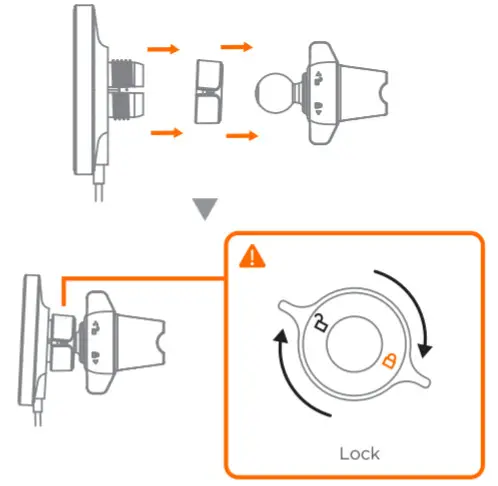 Lock