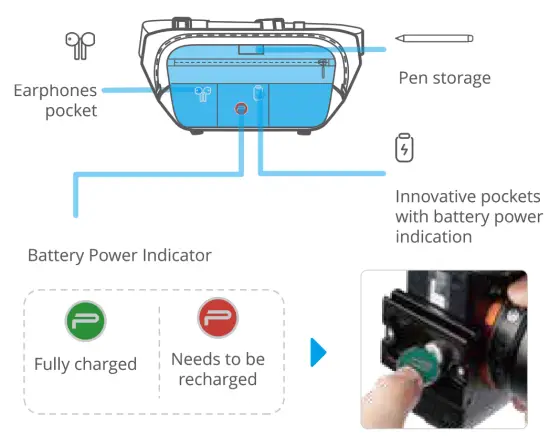 Earphones pocket

Pen storage

Innovative pockets with battery power indication

Battery Power Indicator

Fully charged

Needs to be recharged