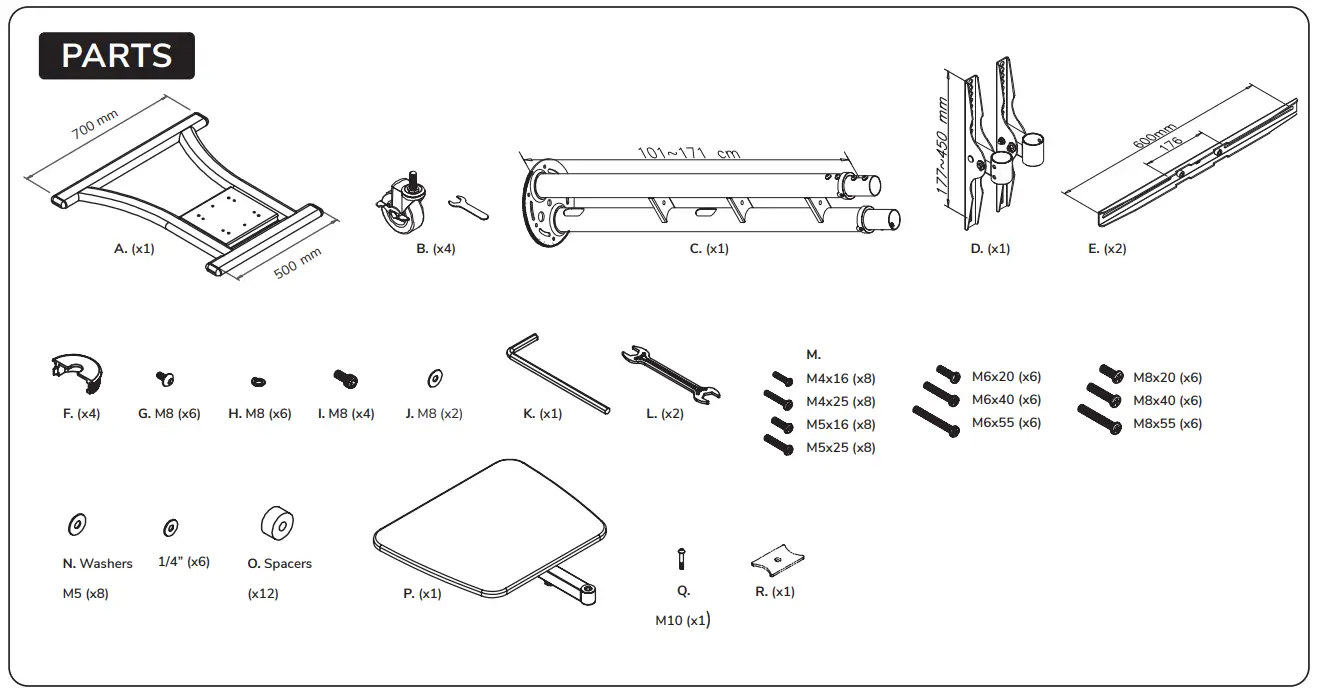 PARTS

700 mm

500 mm

A. (x1)

B. (x4)

101~171 cm

C. (x1)

177~450 mm

D. (x1)

600mm

176

E. (x2)

F. (x4)

G. M8 (x6)

H. M8 (x6)

I. M8 (x4)

J. M8 (x2)

K. (x1)

L. (x2)

M.

M4x16 (x8)

M4x25 (x8)

M5x16 (x8)

M5x25 (x8)

M6x20 (x6)

M6x40 (x6)

M6x55 (x6)

M8x20 (x6)

M8x40 (x6)

M8x55 (x6)

N. Washers

M5 (x8)

1/4" (x6)

O. Spacers

(x12)

P. (x1)

Q.

M10 (x1)

R. (x1)