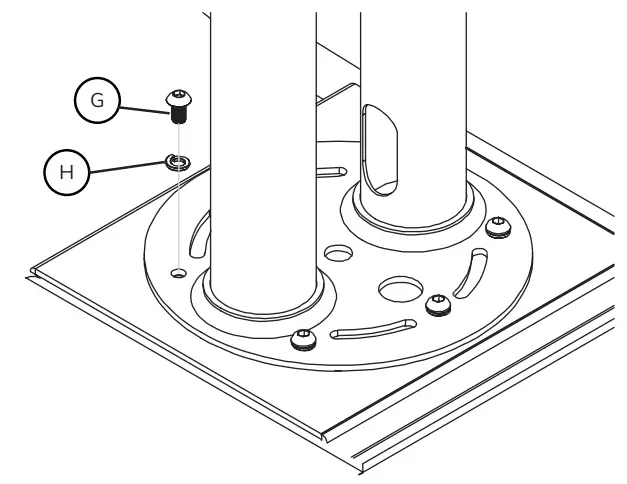 G
H