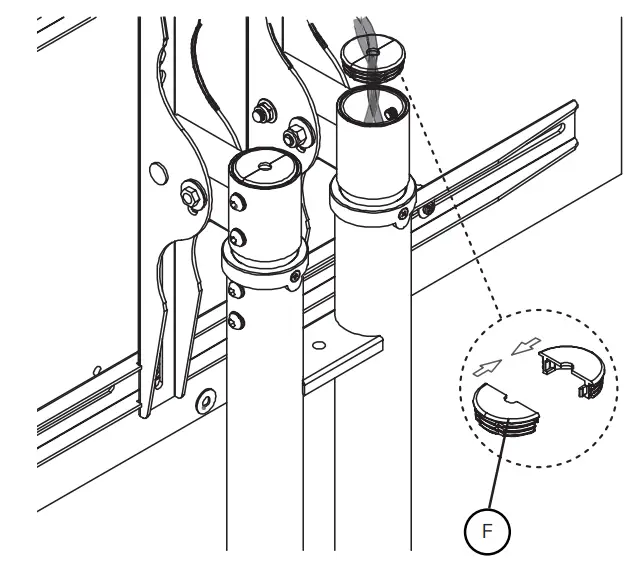 F