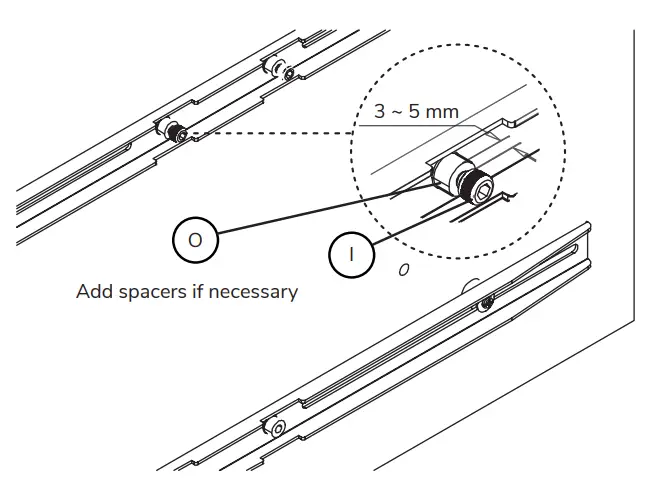 3 ~ 5 mm

O

I

O

Add spacers if necessary