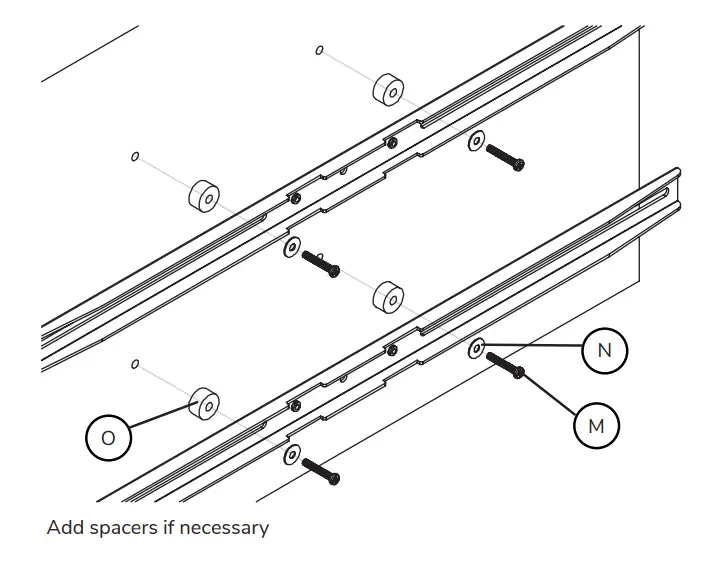 N

M

O

Add spacers if necessary