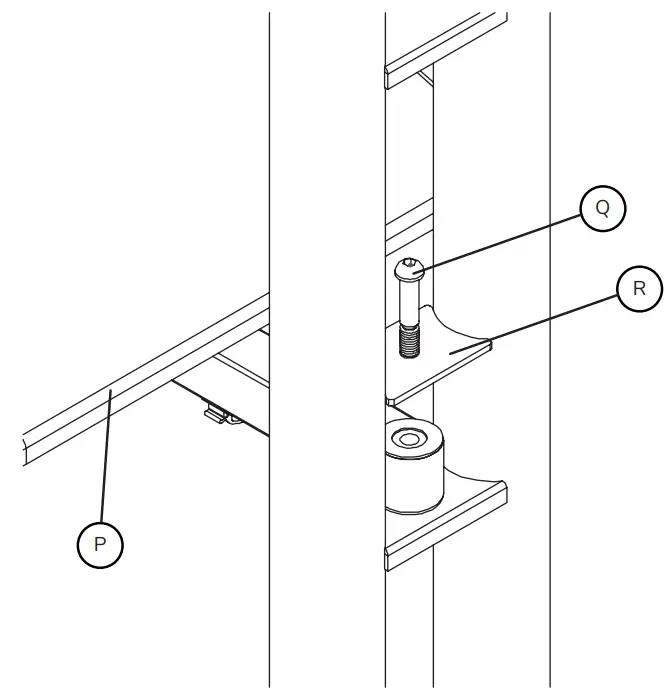 Q
R
P