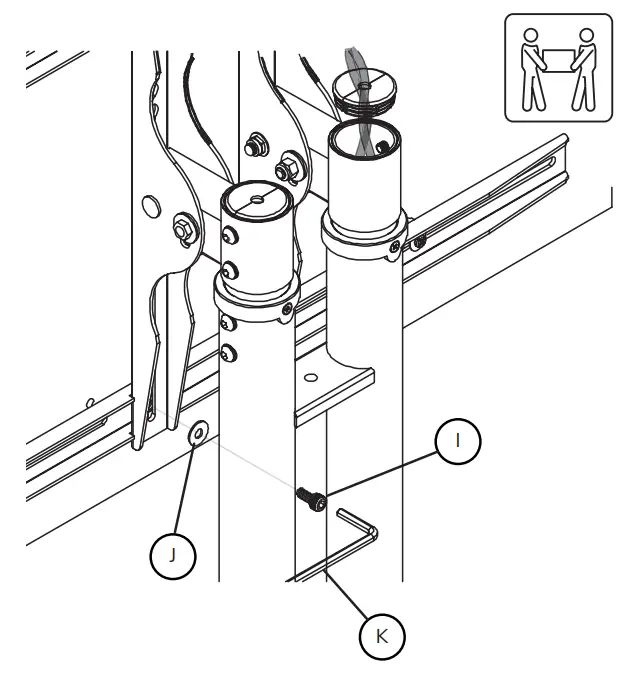 I
J
K