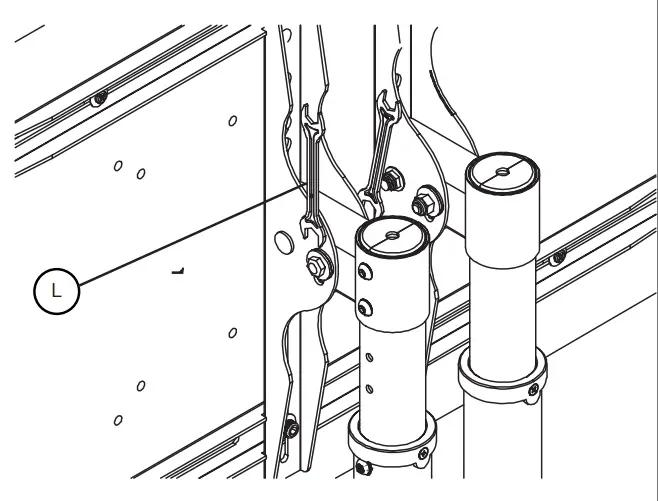 L