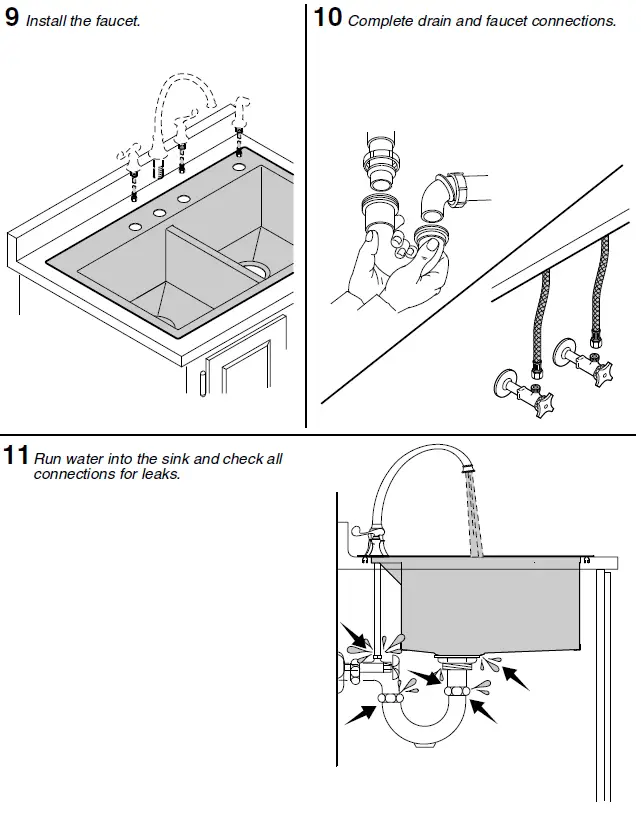 9 Install the faucet.

10 Complete drain and faucet connections.

11 Run water into the sink and check all connections for leaks.