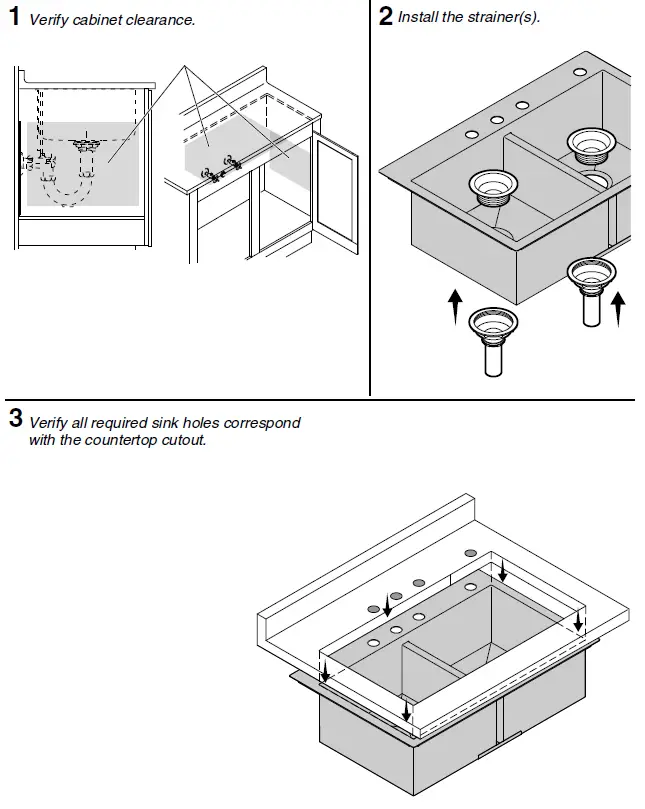 1 Verify cabinet clearance.

2 Install the strainer(s).

3 Verify all required sink holes correspond with the countertop cutout.