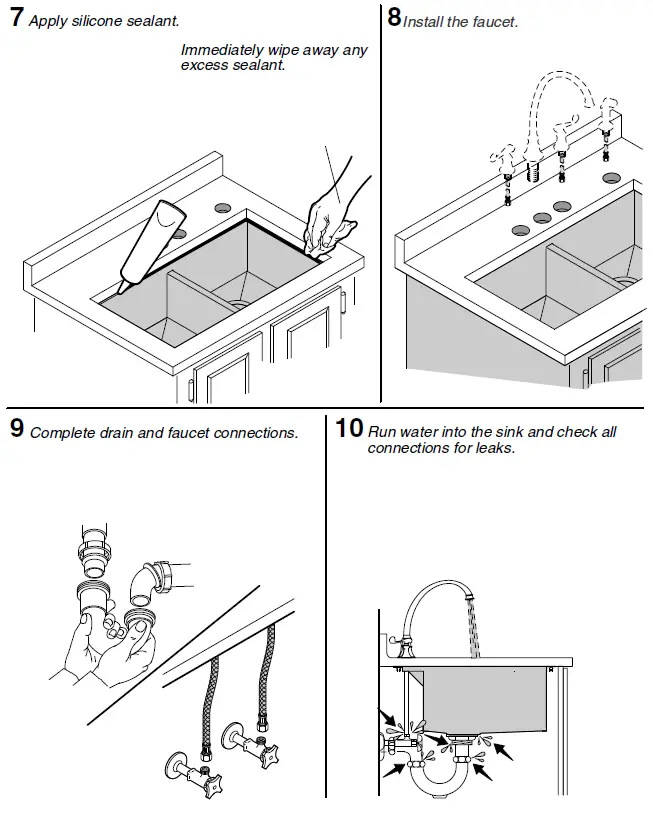 7 Apply silicone sealant.

Immediately wipe away any excess sealant.

8 Install the faucet.

9 Complete drain and faucet connections.

10 Run water into the sink and check all connections for leaks.