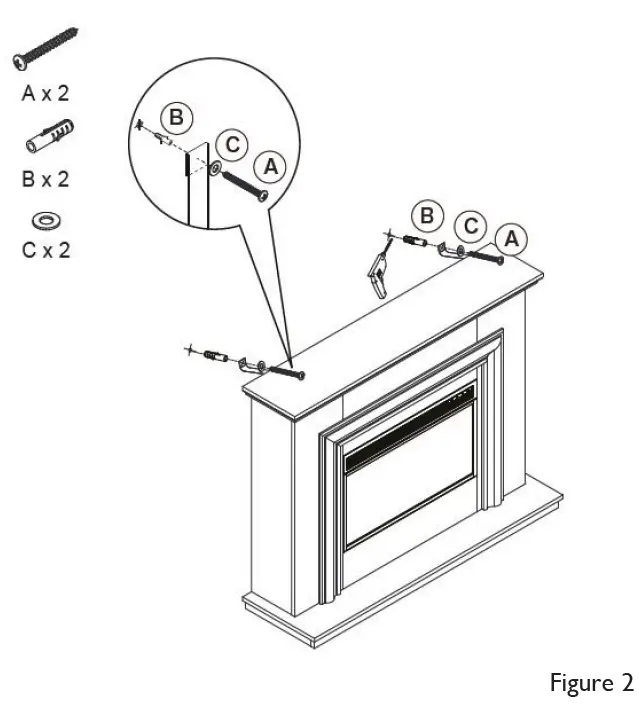 A x 2

B x 2

C x 2

B

C

A

B

C

A

Figure 2