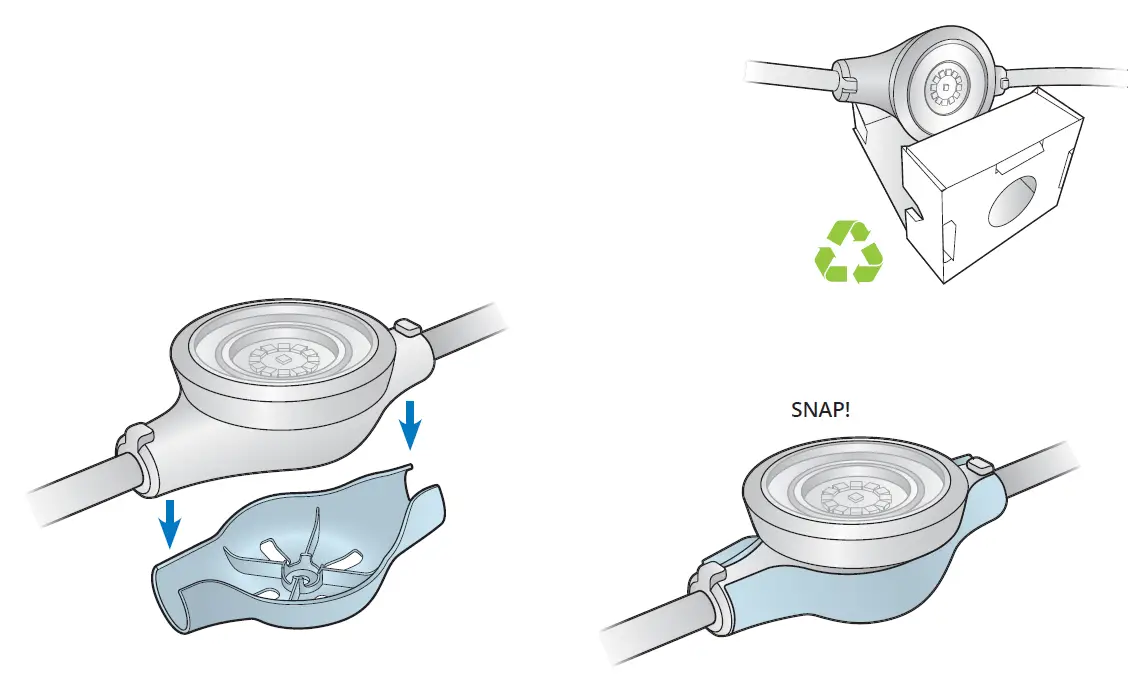 SNAP!