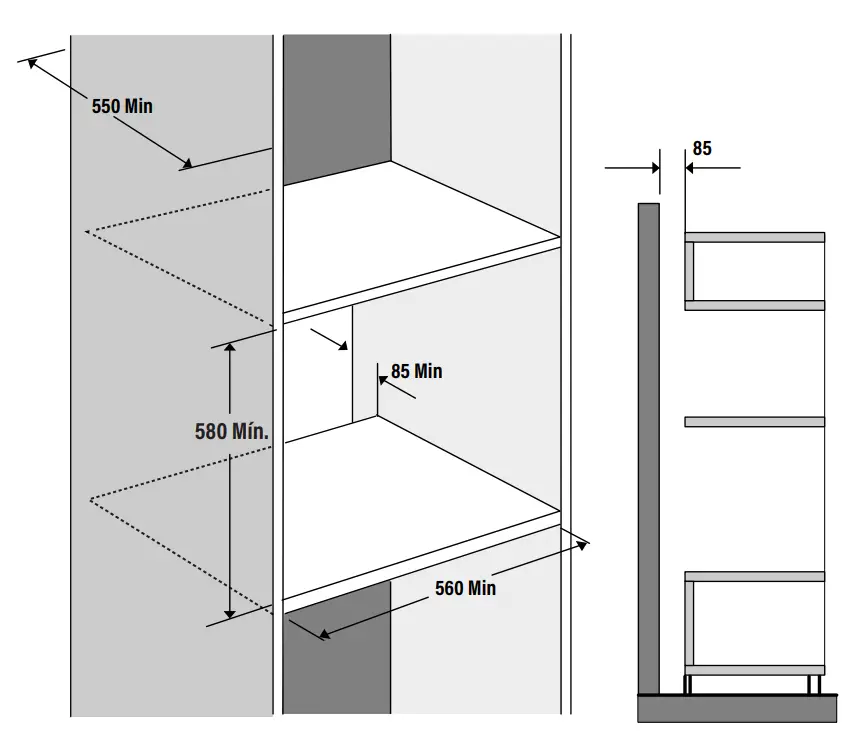 550 Min

85

85 Min

580 Mín.

560 Min