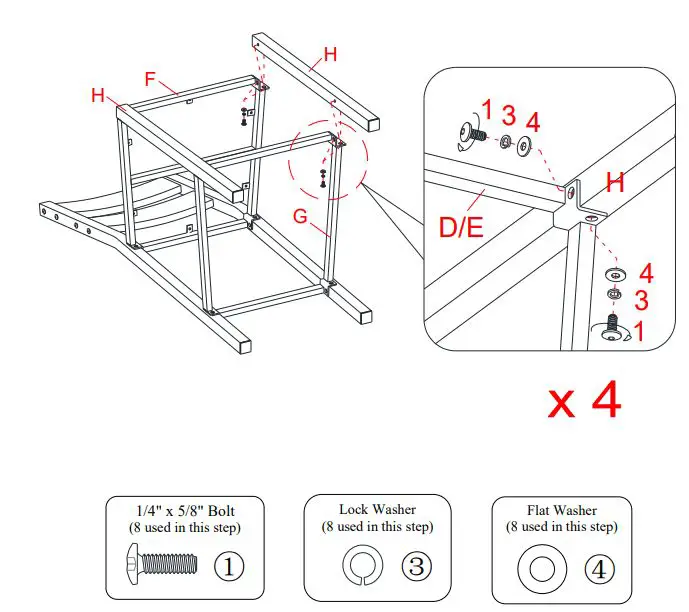 H
F
H
G
1 3 4
H
D/E
4
3
1
x 4

1/4" x 5/8" Bolt
(8 used in this step)
①

Lock Washer
(8 used in this step)
③

Flat Washer
(8 used in this step)
④