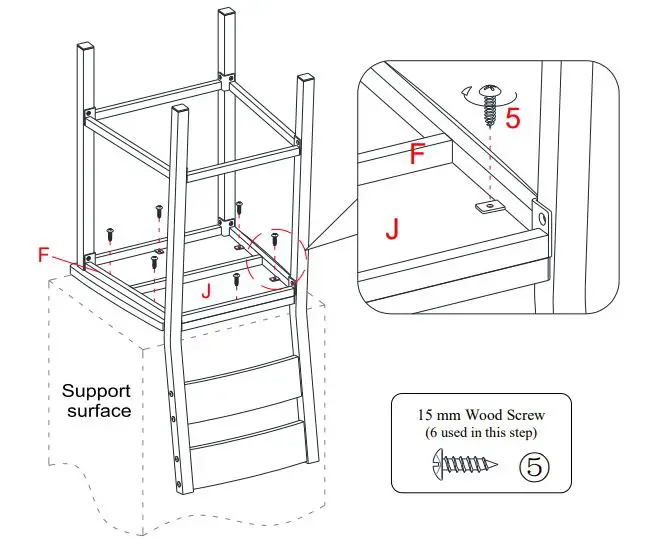 F

J

Support surface

5

F

J

15 mm Wood Screw
(6 used in this step)

5